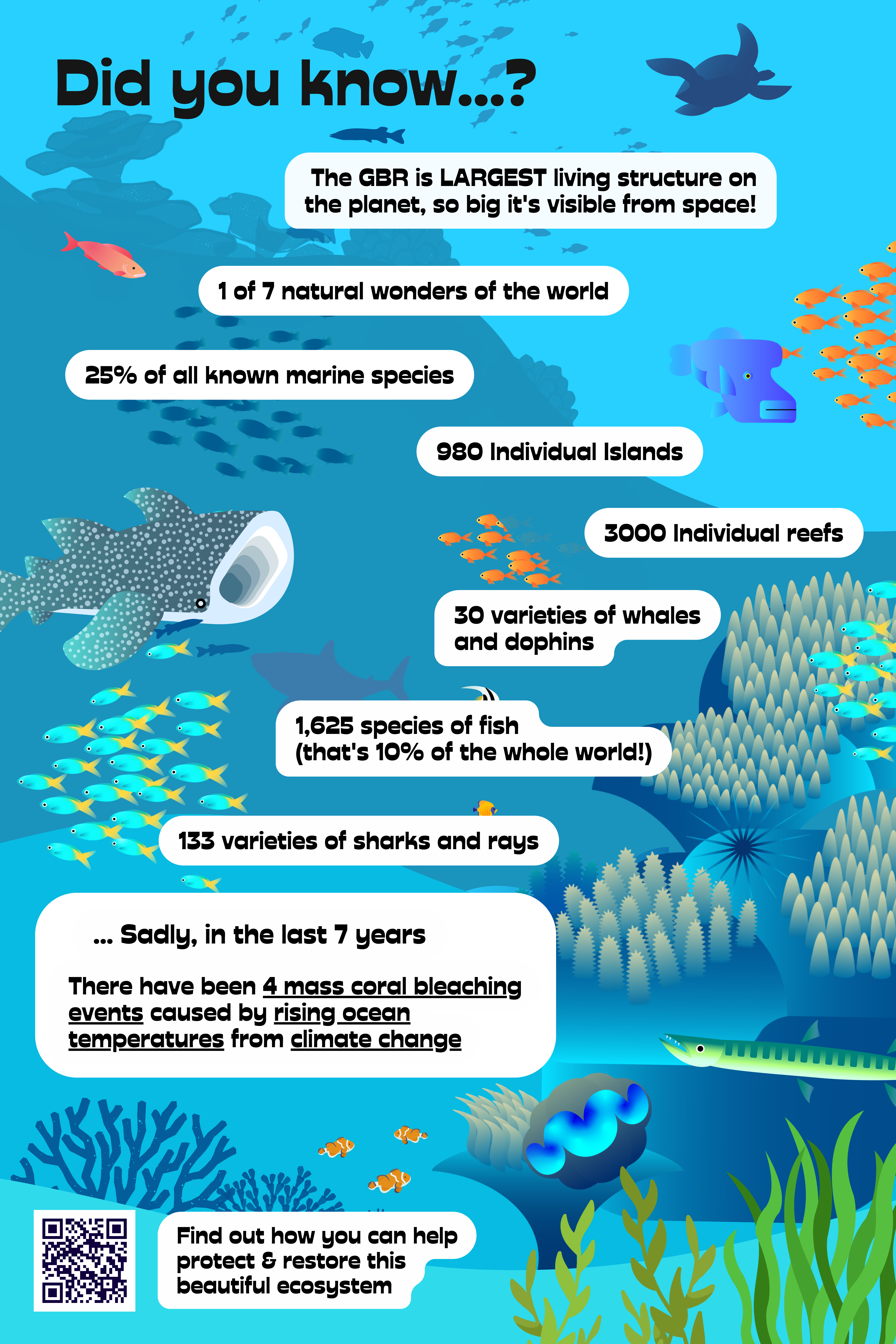 Did you know...?

The GBR is LARGEST living structure on the planet, so big it's visible from space!

1 of 7 natural wonders of the world

25% of all known marine species

980 Individual Islands

3000 Individual reefs

30 varieties of whales and dophins

1,625 species of fish (that's 10% of the whole world!)

133 varieties of sharks and rays

... Sadly, in the last 7 years

There have been 4 mass coral bleaching events caused by rising ocean temperatures from climate change

Find out how you can help protect & restore this beautiful ecosystem